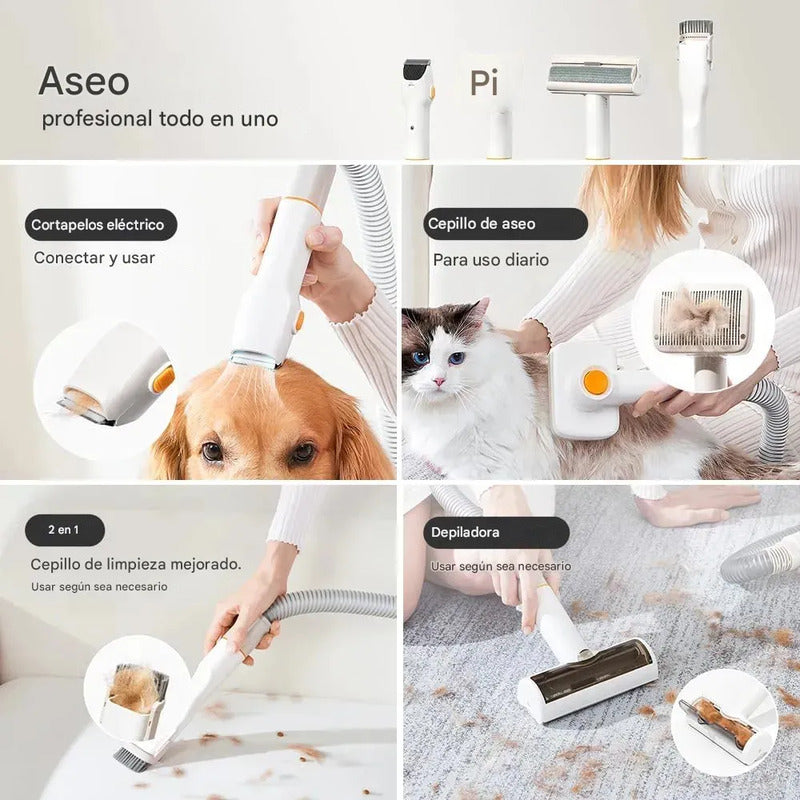 Aseo
profesional todo en uno

Pi

Cortapelos eléctrico
Conectar y usar

Cepillo de aseo
Para uso diario

2 en 1
Cepillo de limpieza mejorado.
Usar según sea necesario

Depiladora
Usar según sea necesario